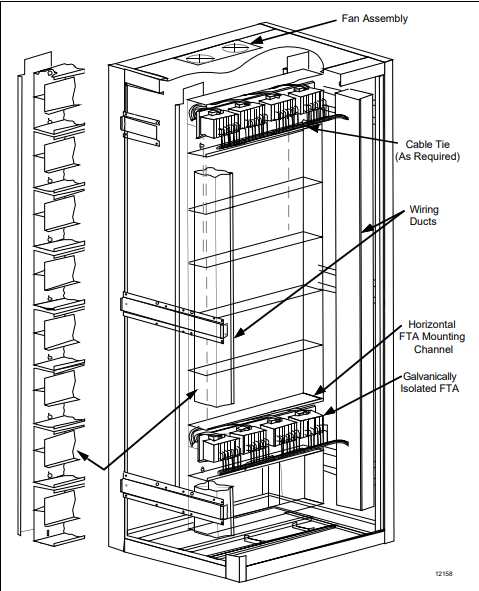 Fan Assembly

Cable Tie
(As Required)

Wiring
Ducts

Horizontal
FTA Mounting
Channel

Galvanically
Isolated FTA

12158